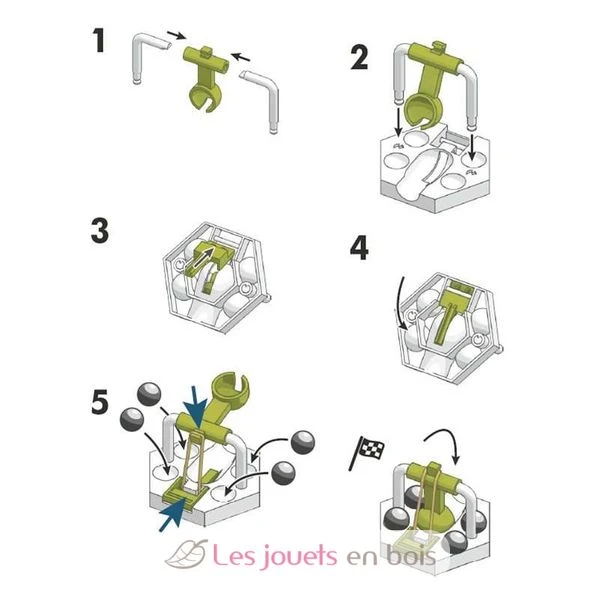 1

2

3

4

5

Les jouets en bois