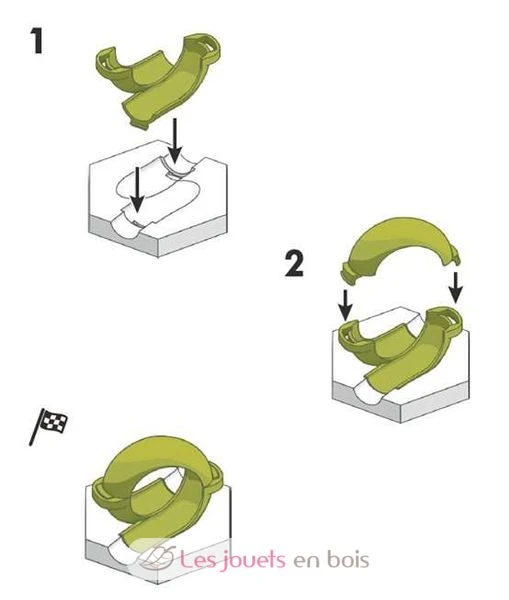 1

2

Les jouets en bois